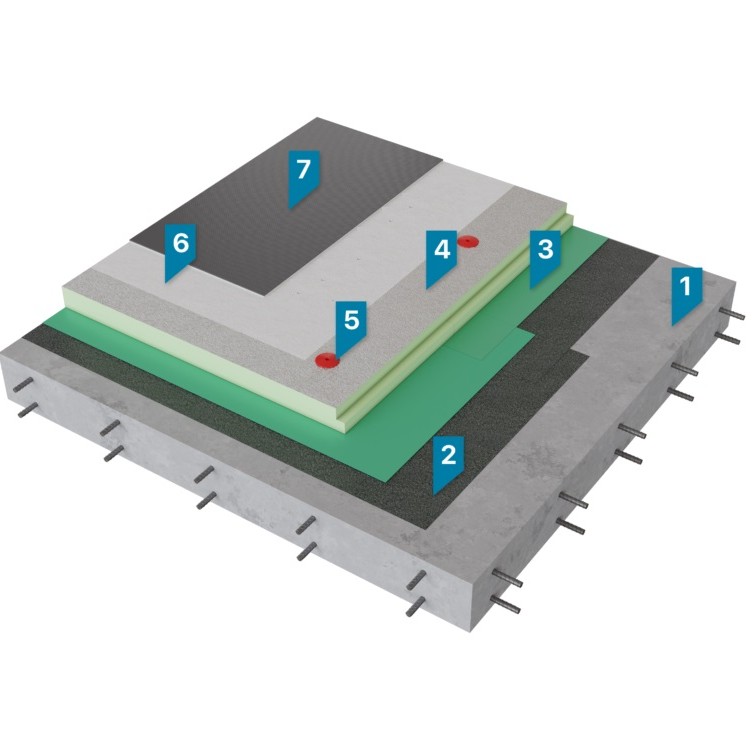 7
6
4
3
1
5
2